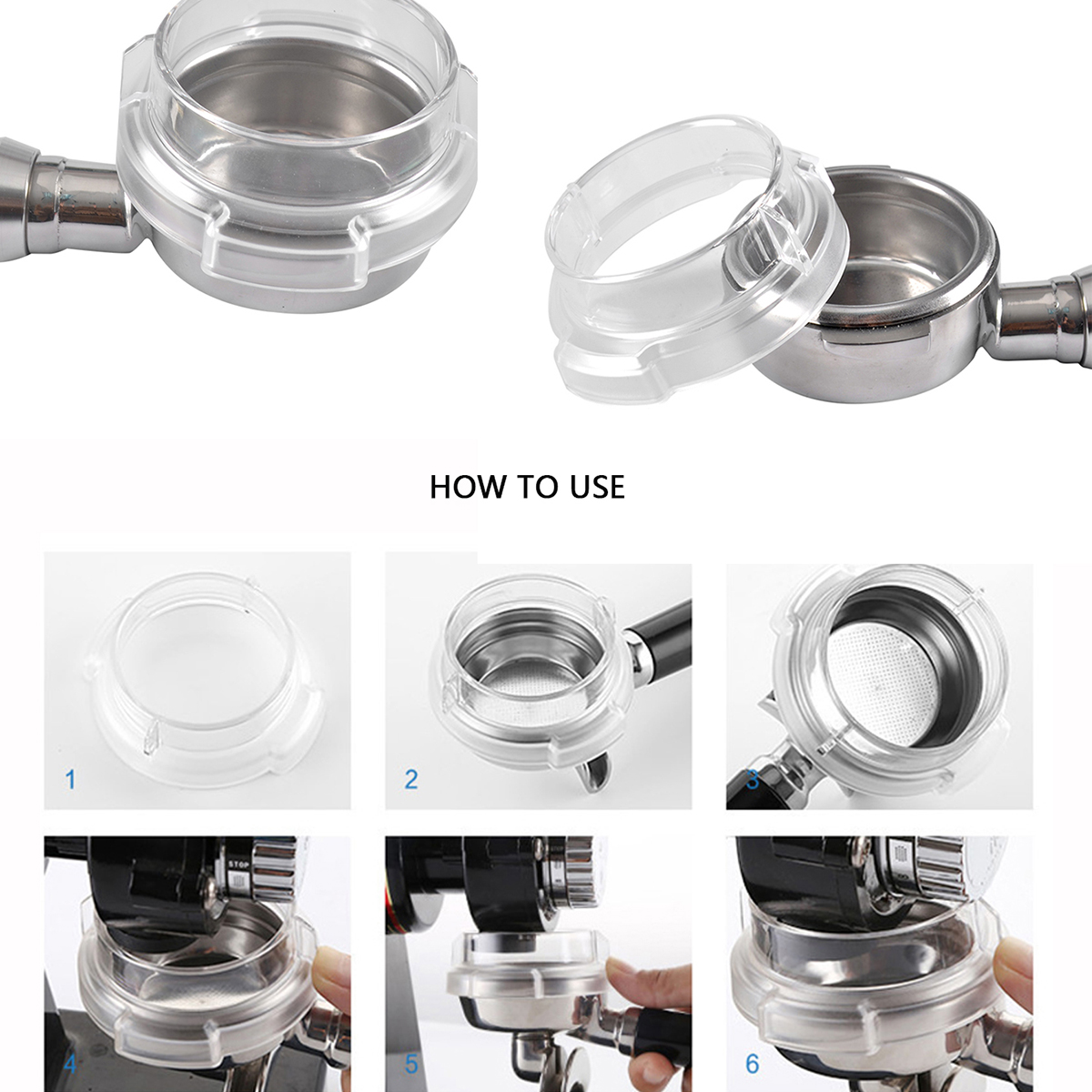 HOW TO USE

1

2

3

STOP

4

5

6